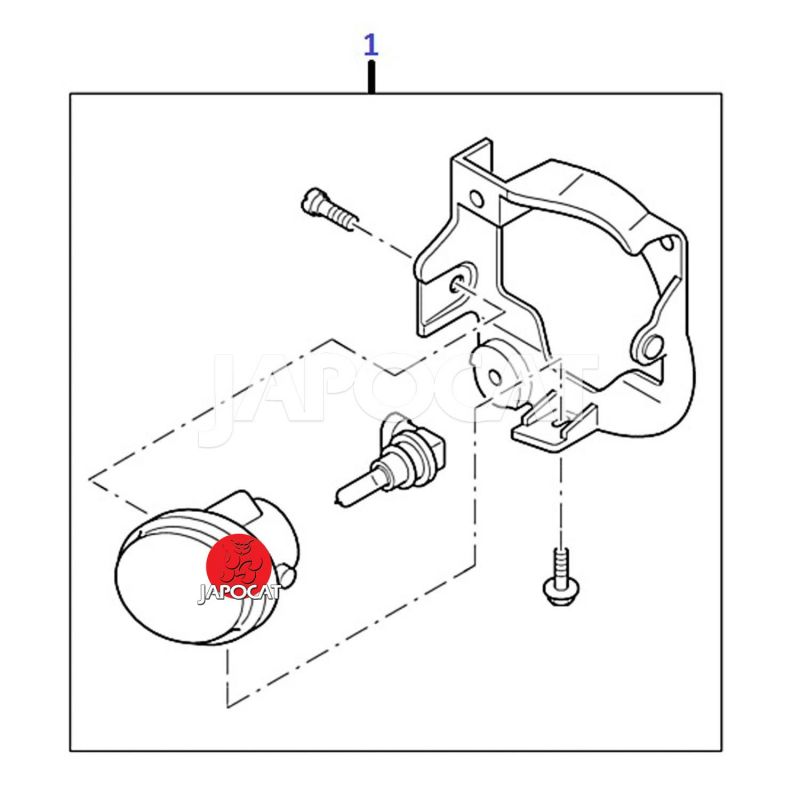 1

JAPOCAT

JAPOCAT