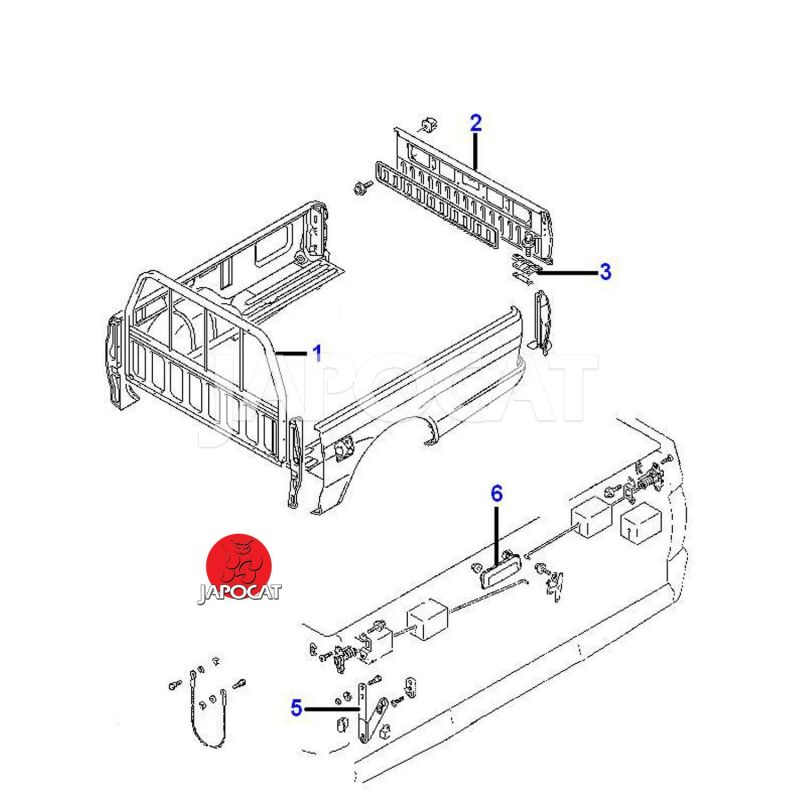 2
3
1
JAPOCAT
6
JAPOCAT
5