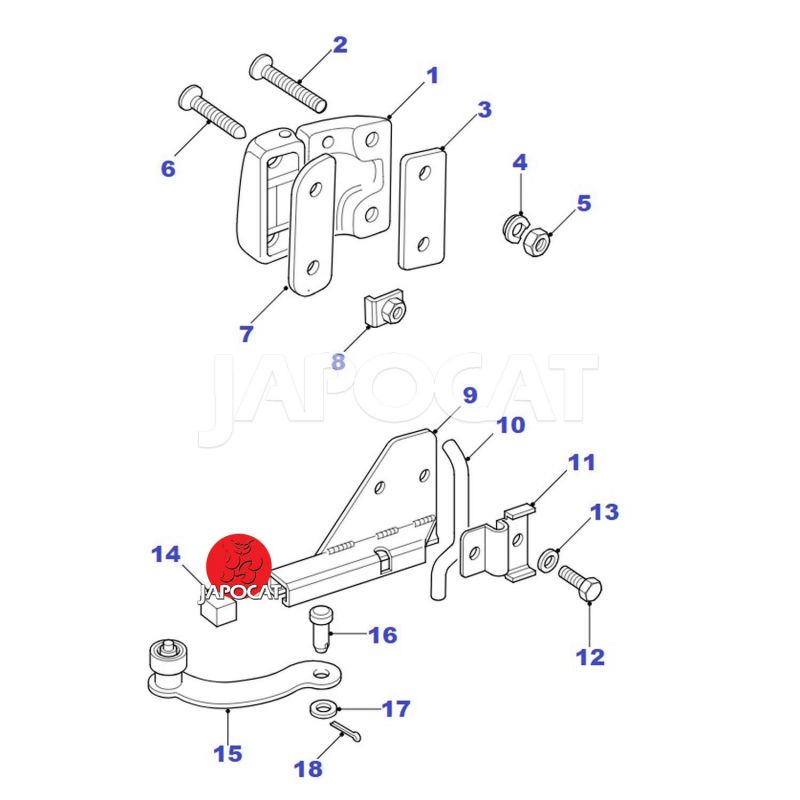 2
1
3
6
4
5
7
8
JAPOCAT
9
10
11
13
14
JAPOCAT
16
12
17
15
18