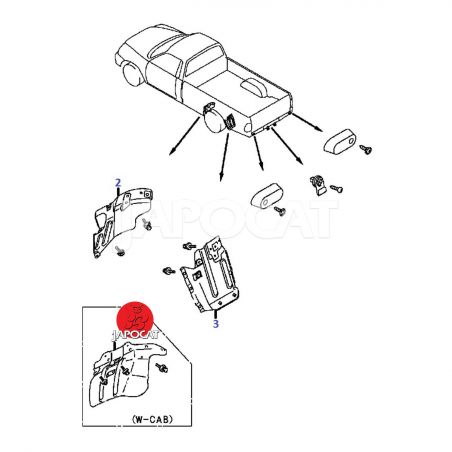 2

JAPOCAT

3

JAPOCAT

(W-CAB)