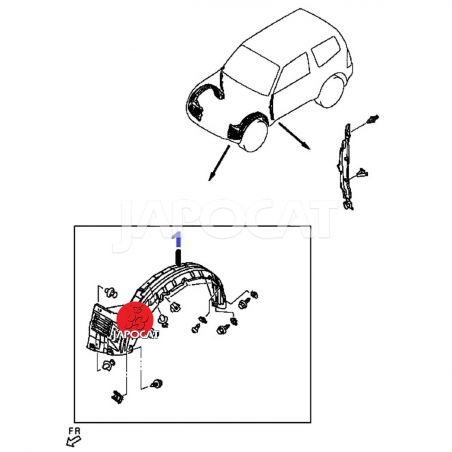 JAPOCAT

1

JAPOCAT

FR