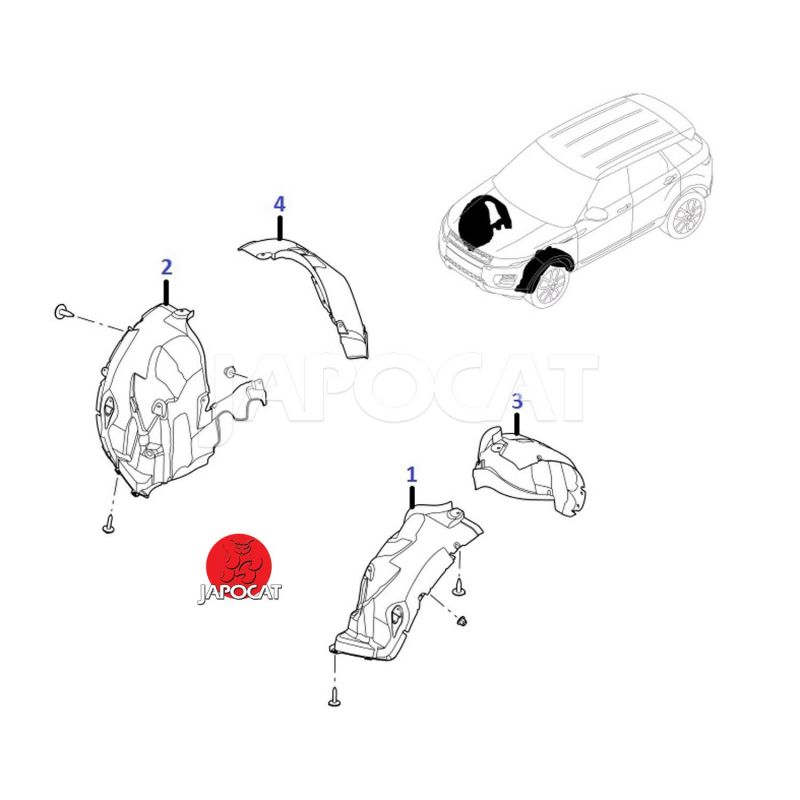 4

2

JAPOCAT

3

1

JAPOCAT