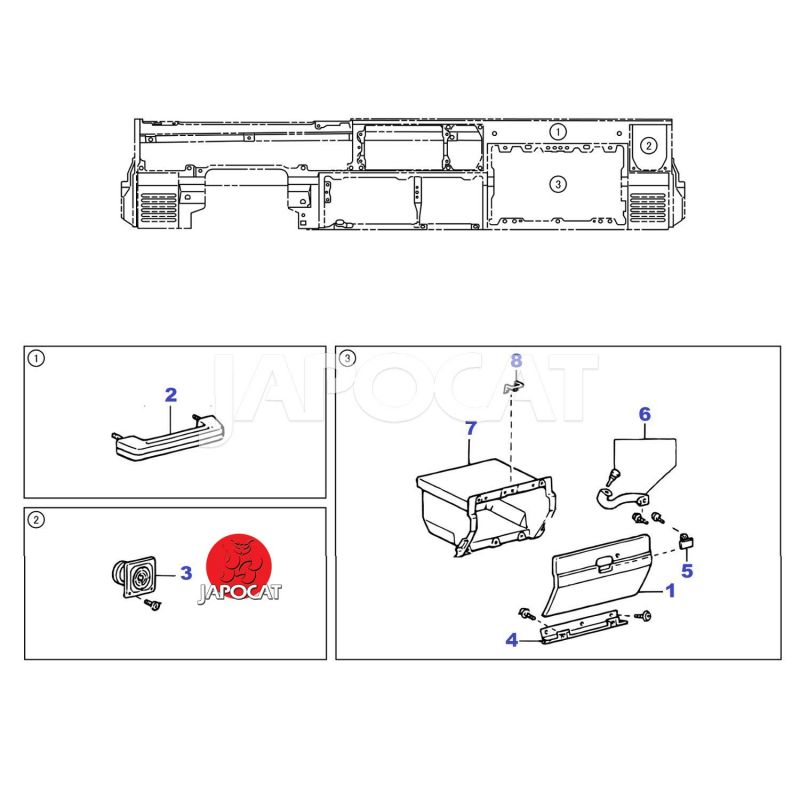 1
2
3

1
2

2
3
JAPOCAT

3
JAPOCAT
8
7
6
5
1
4