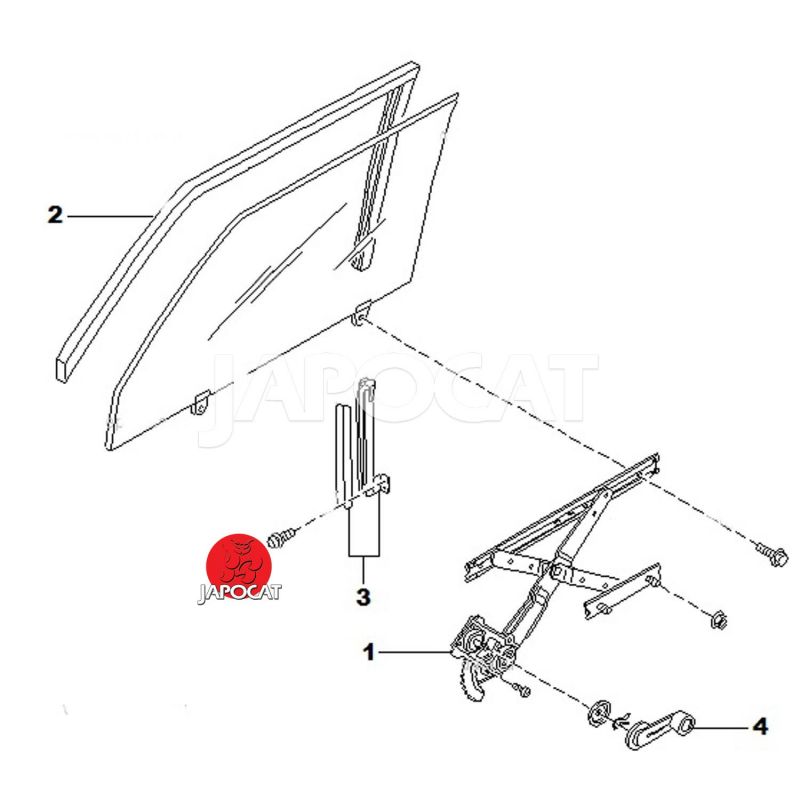 2

JAPOCAT

JAPOCAT

3

1

4