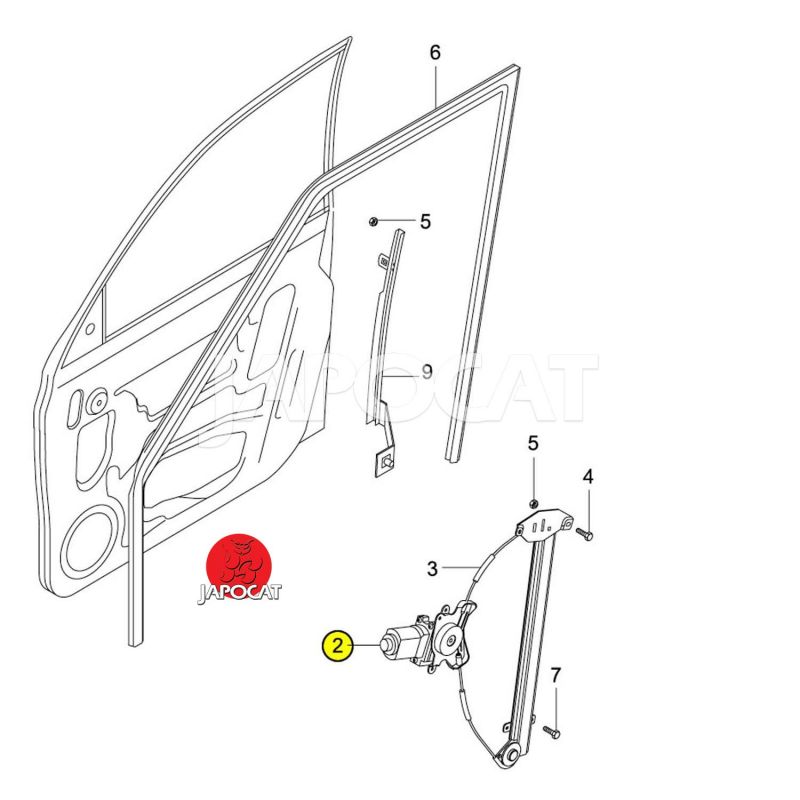 6
5
9
JAPOCAT
5
4
3
JAPOCAT
2
7