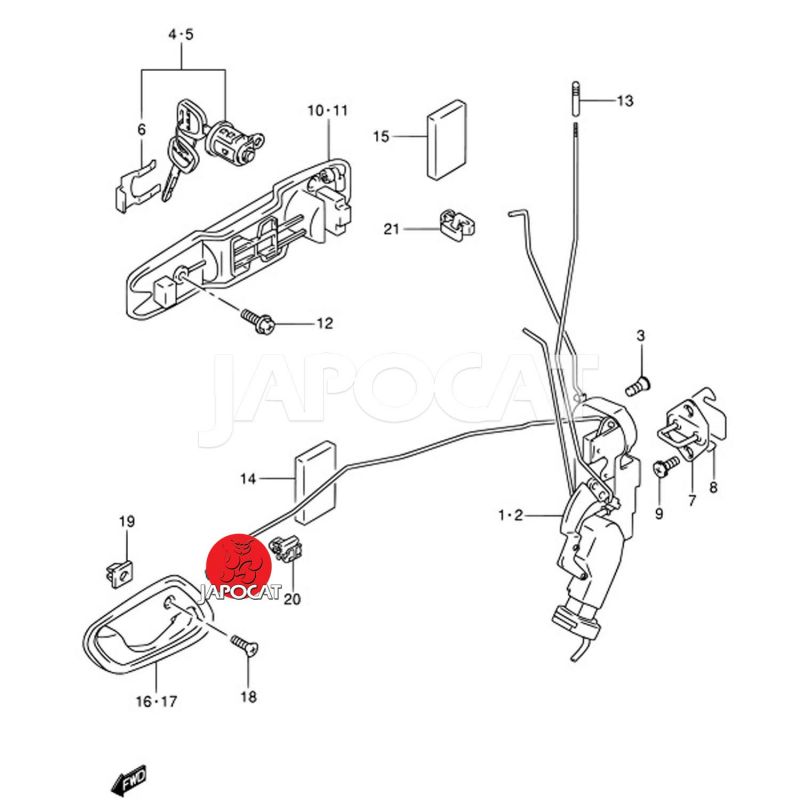 4·5
6
10·11
15
13
21
12
3
JAPOCAT
14
1·2
9
7
8
19
JAPOCAT
20
16·17
18
FWD