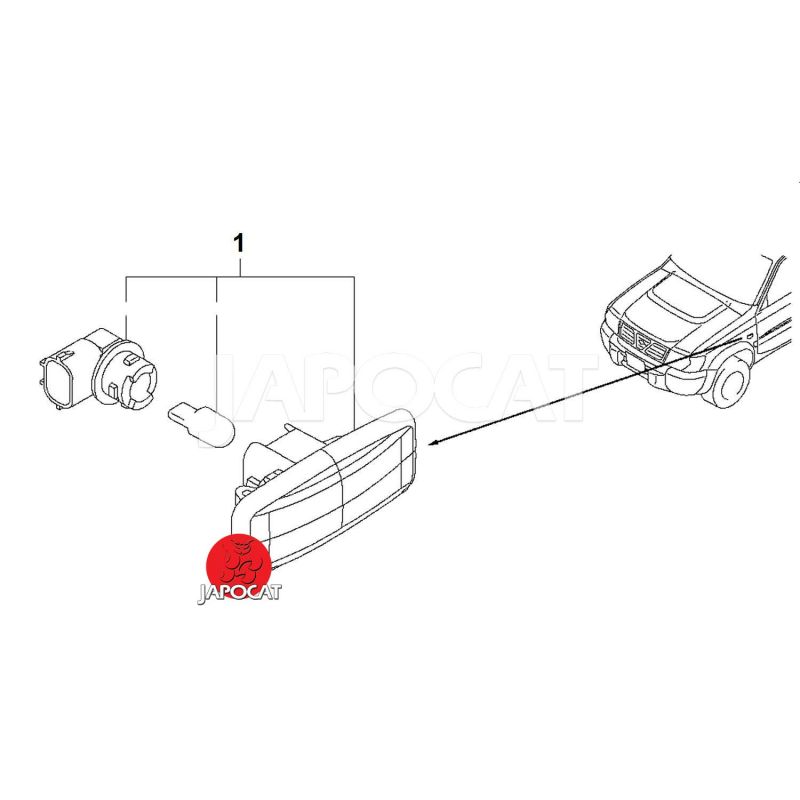 1

JAPOCAT

JAPOCAT