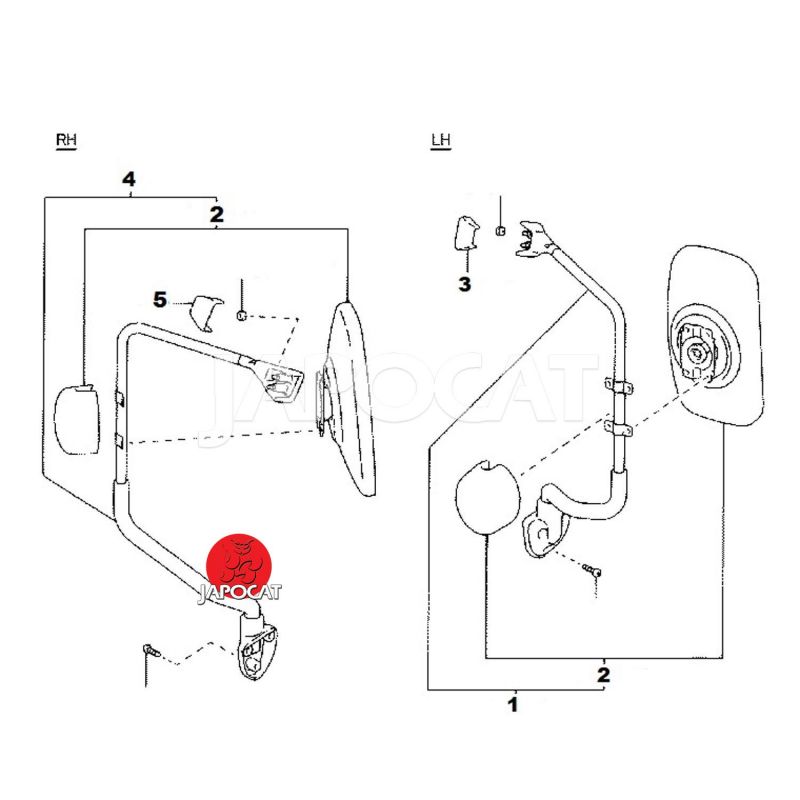 RH

4

2

5

JAPOCAT

JAPOCAT

LH

3

2

1