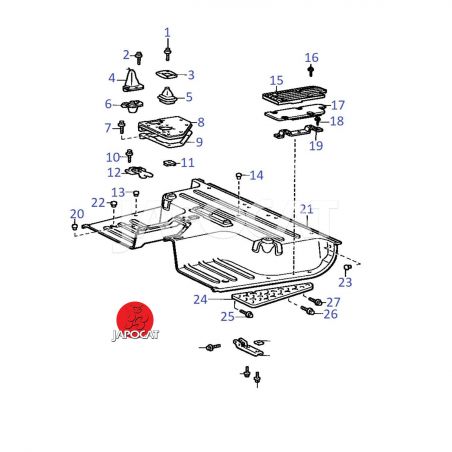 1
2
3
4
5
6
7
8
9
10
11
12
13
14
15
16
17
18
19
20
21
22
23
24
25
26
27
JAPOCAT