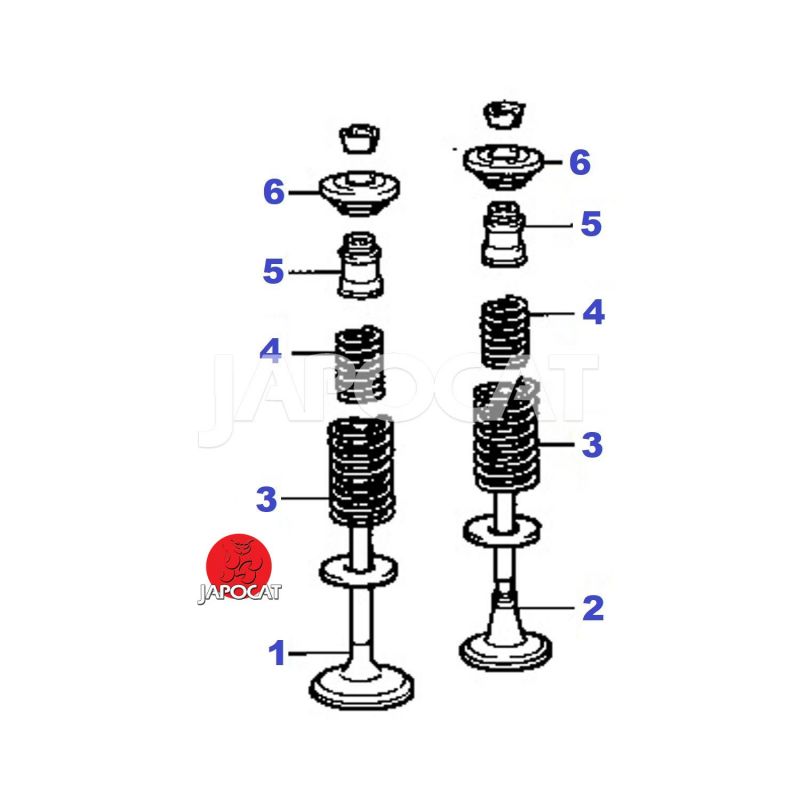 6
6
5
5
4
4
JAPOCAT
3
3
JAPOCAT
2
1