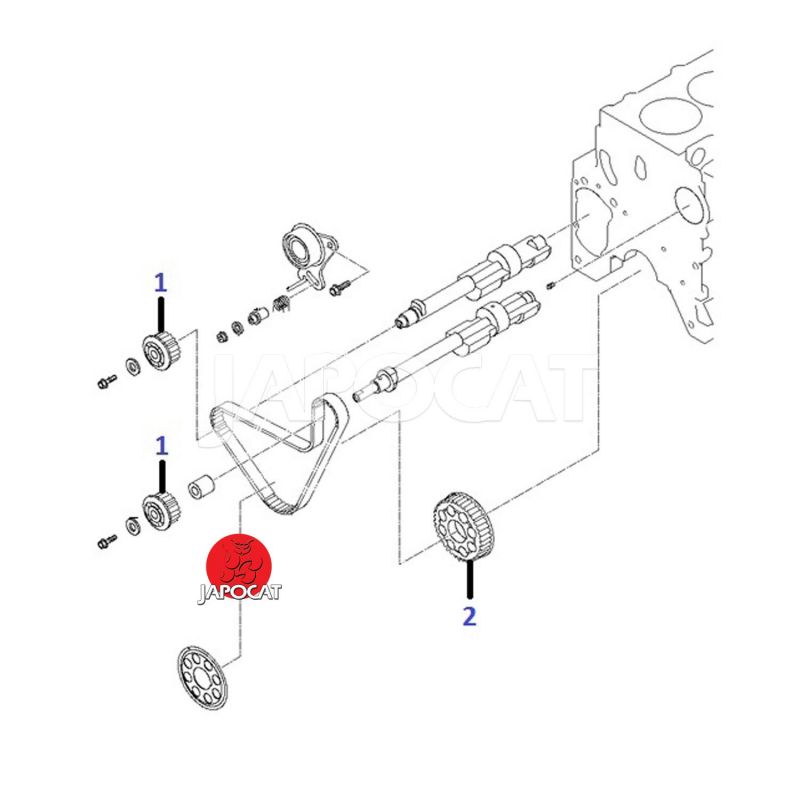 1
JAPOCAT
1
JAPOCAT
2