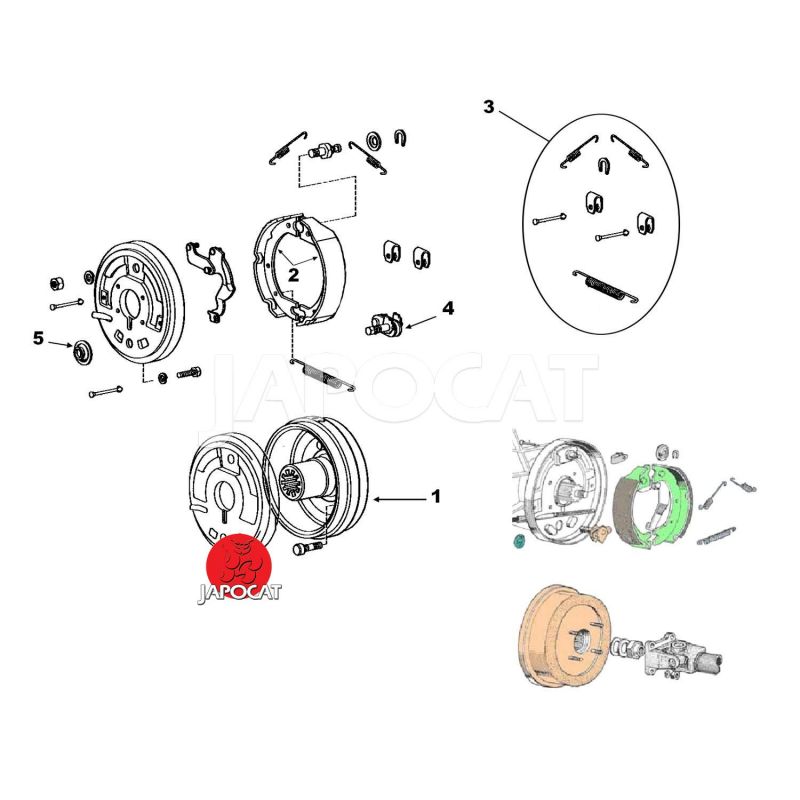 3

2

4

5

JAPOCAT

1

JAPOCAT