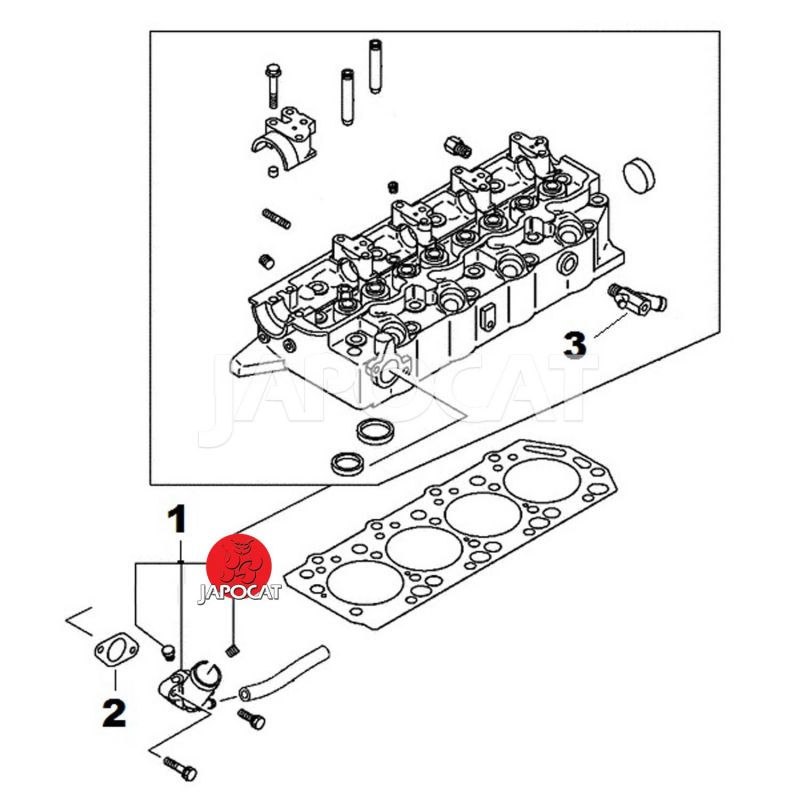 3

JAPOCAT

1

JAPOCAT

2