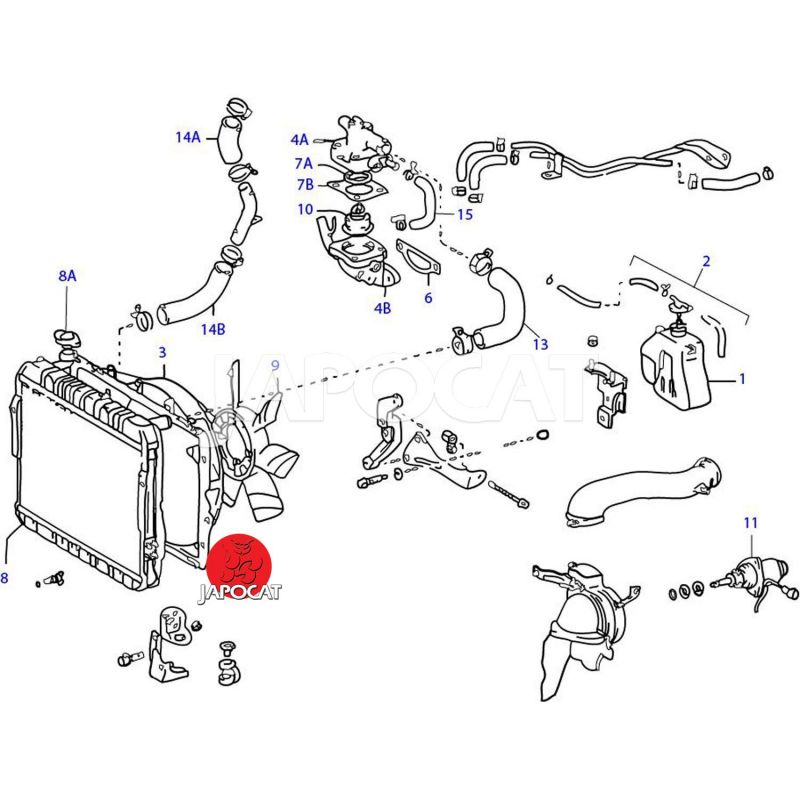 14A
4A
7A
7B
10
15
2
8A
14B
4B
6
13
3
9
JAPOCAT
1
11
8
JAPOCAT