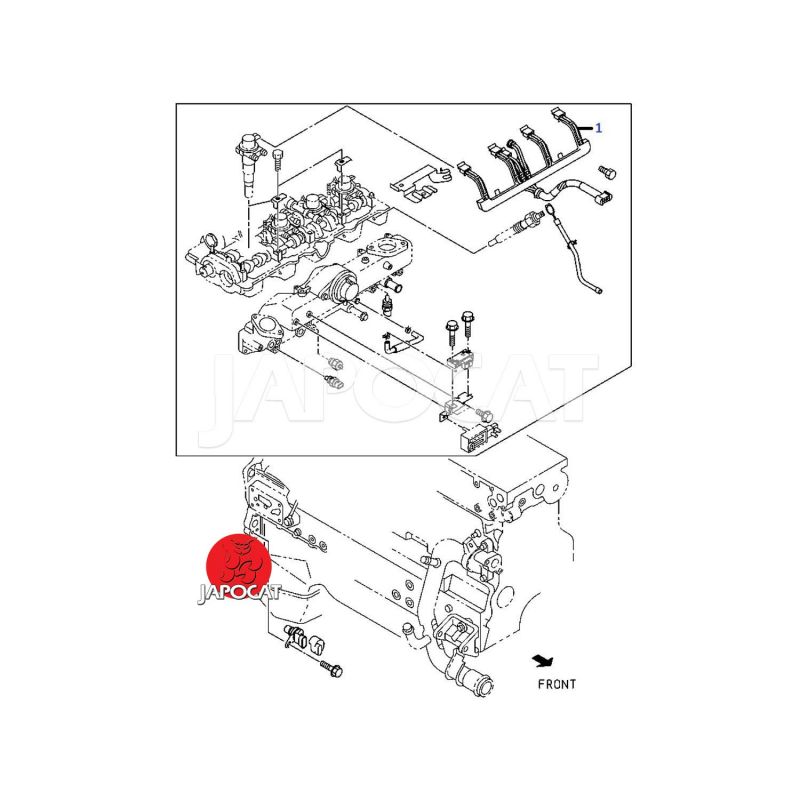 1

JAPOCAT

JAPOCAT

FRONT