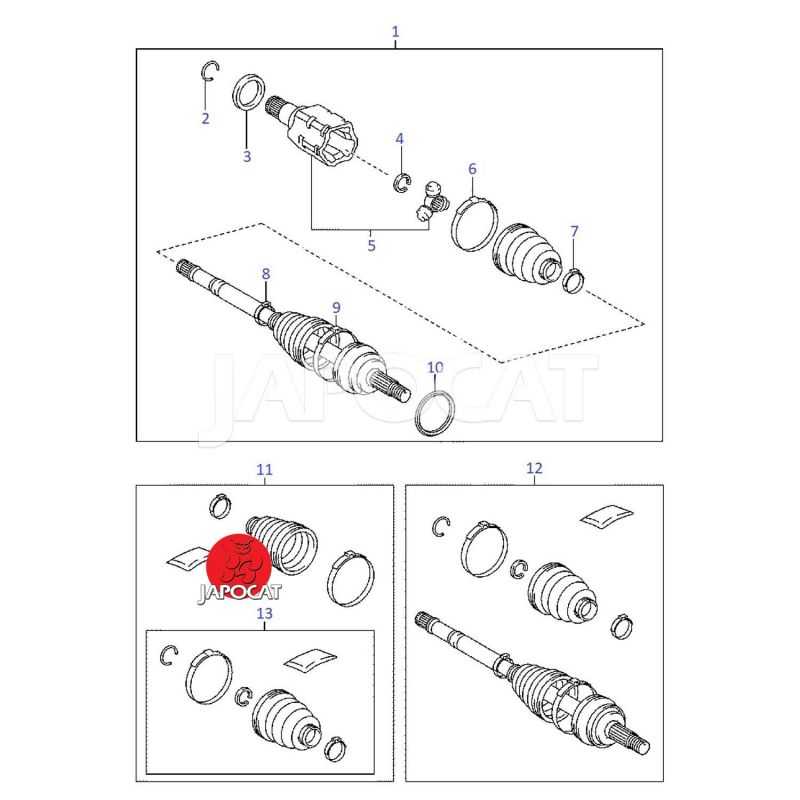 1
2
3
4
5
6
7
8
9
10
JAPOCAT
11
12
JAPOCAT
13