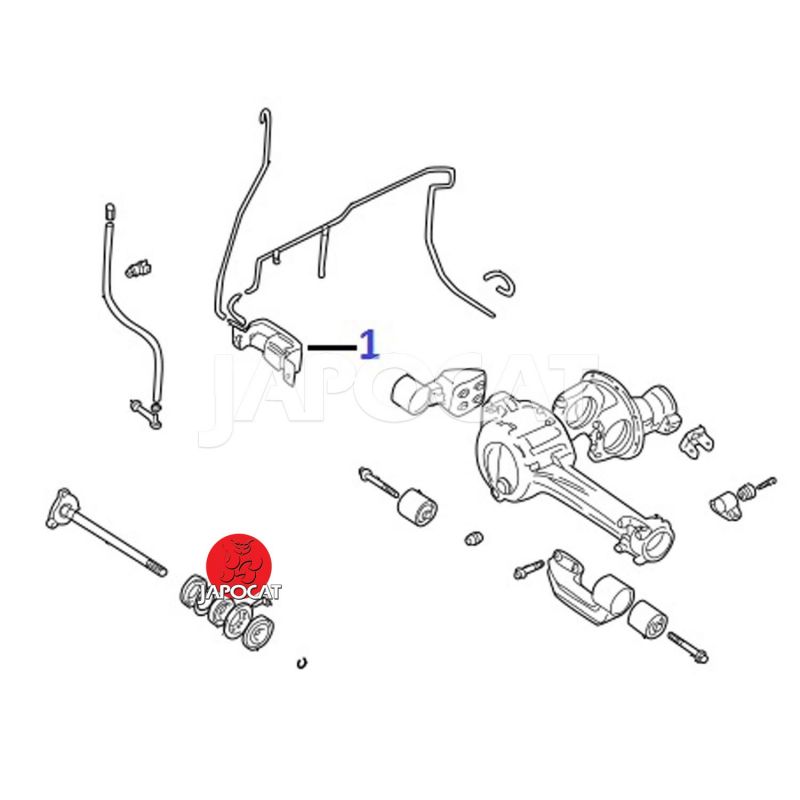 1

JAPOCAT

JAPOCAT