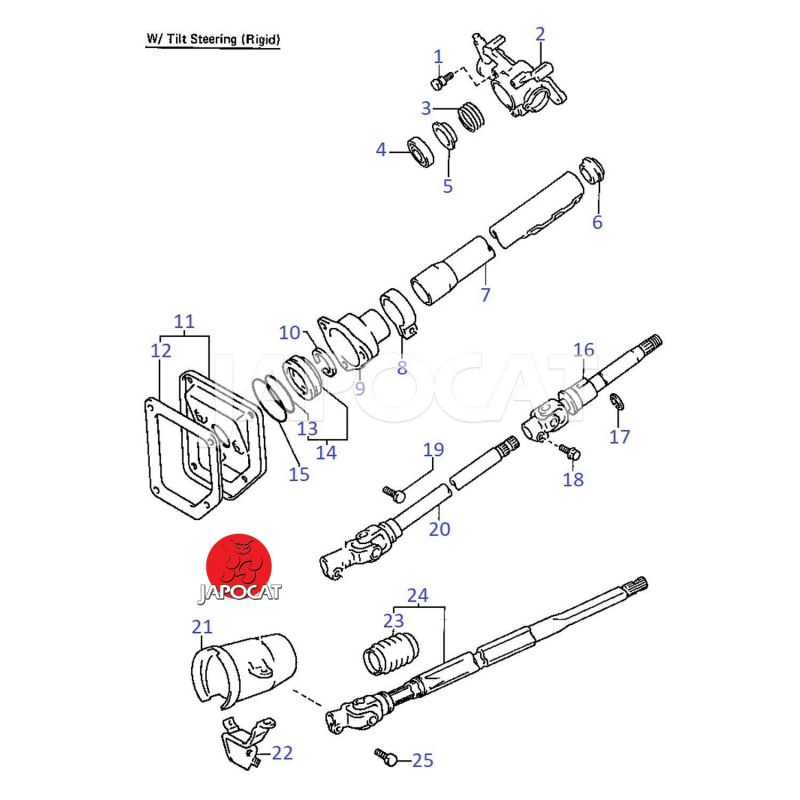 W/ Tilt Steering (Rigid)

1
2
3
4
5
6
7
8
9
10
11
12
13
14
15
16
17
18
19
20
JAPOCAT
JAPOCAT
21
22
23
24
25