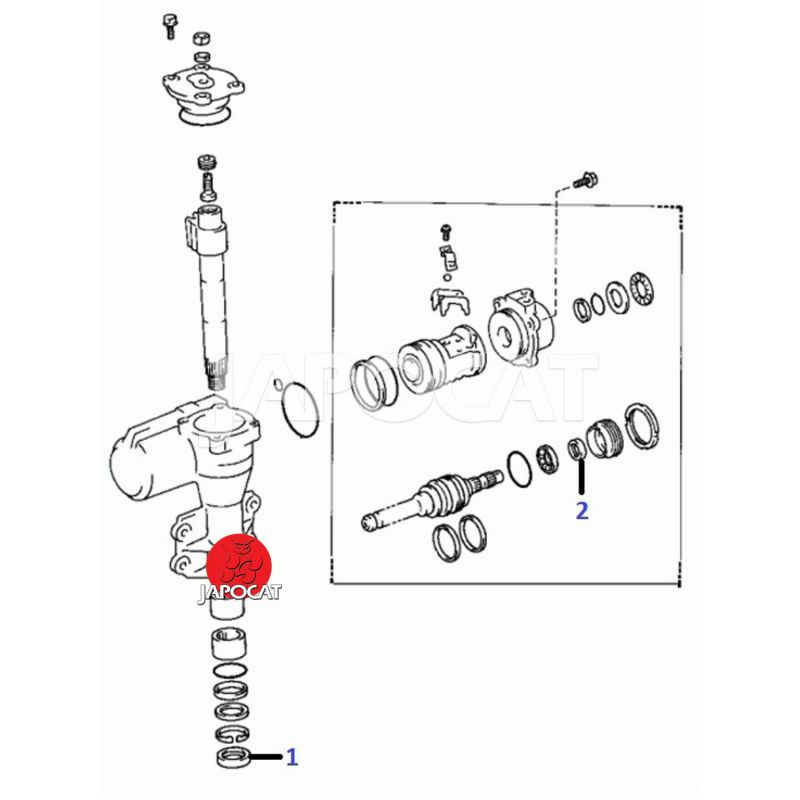 JAPOCAT

2

JAPOCAT

1