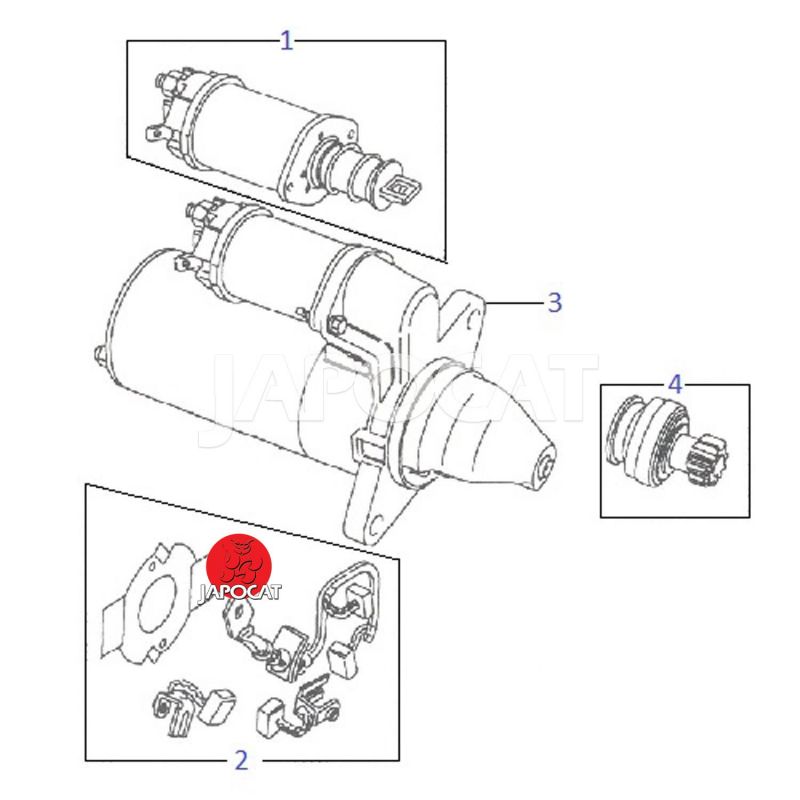 1

3

JAPOCAT

4

JAPOCAT

2