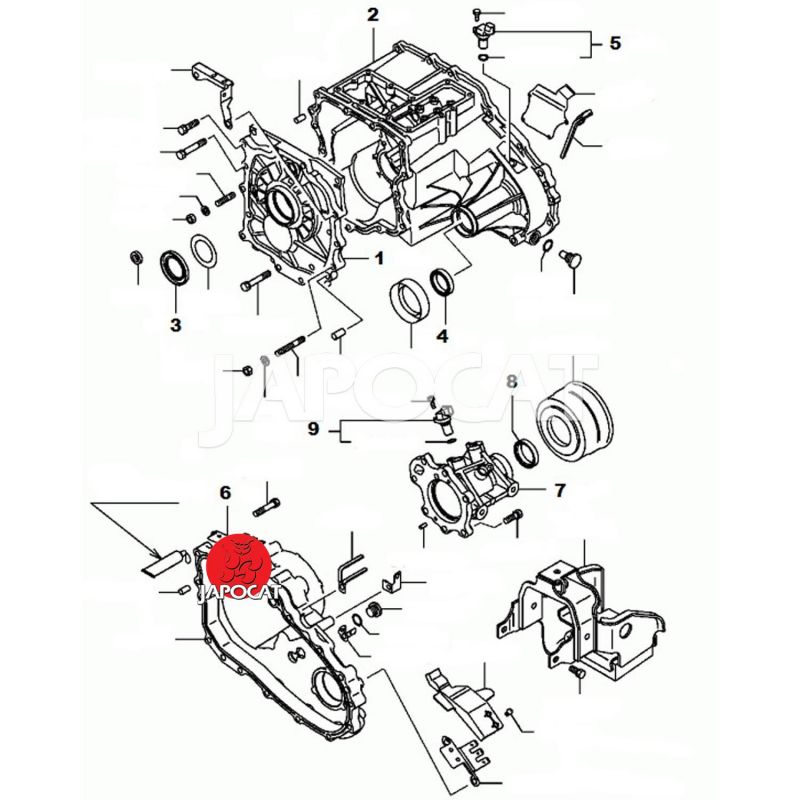 2
5
1
3
4
JAPOCAT
8
9
7
6
JAPOCAT