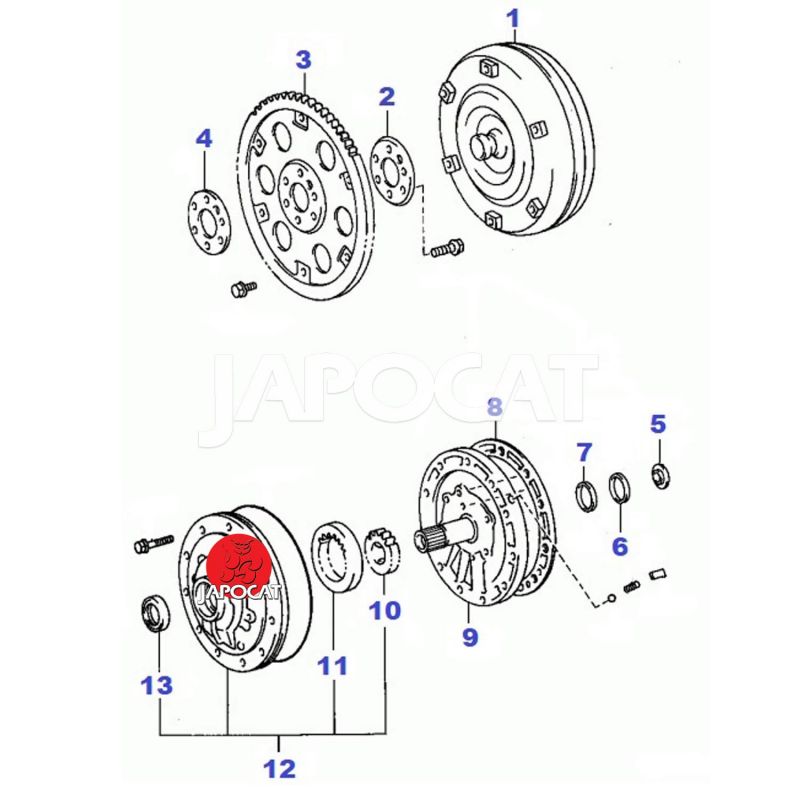 1
3
2
4
JAPOCAT
8
5
7
6
JAPOCAT
10
9
11
13
12