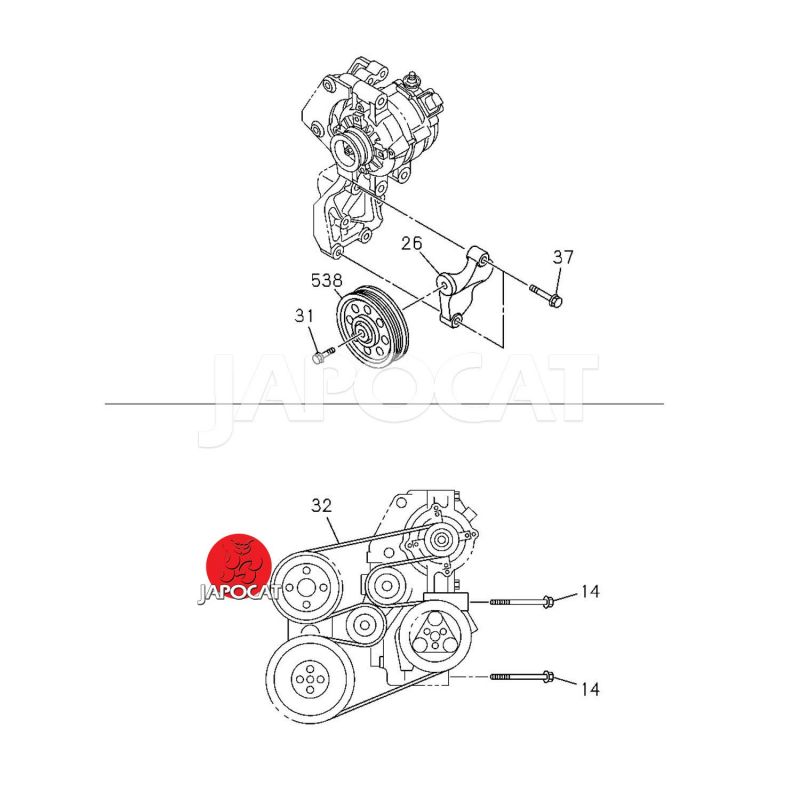 26
37
538
31
JAPOCAT
32
JAPOCAT
14
14