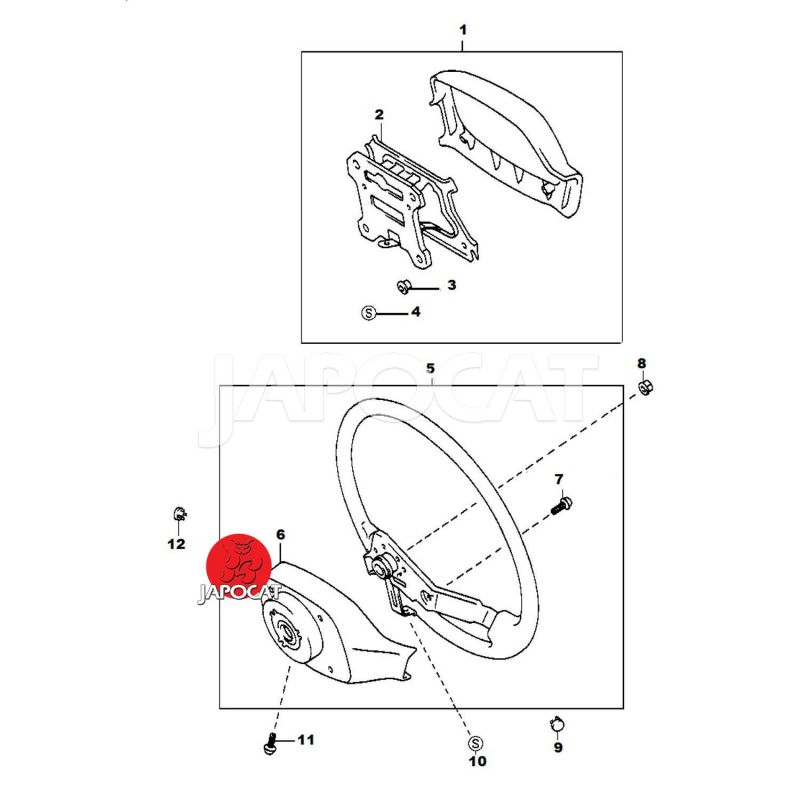 1
2
3
S
4
JAPOCAT
5
8
7
12
6
JAPOCAT
11
S
10
9