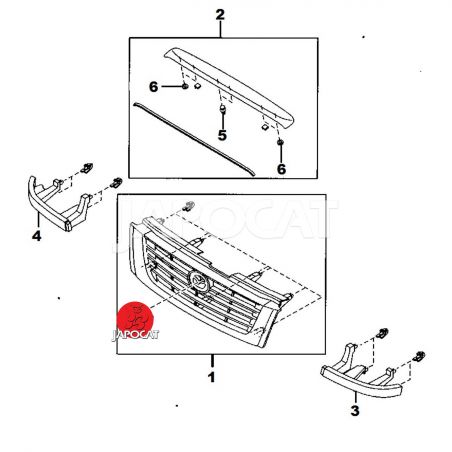 2
6
5
6
4
JAPOCAT
JAPOCAT
1
3