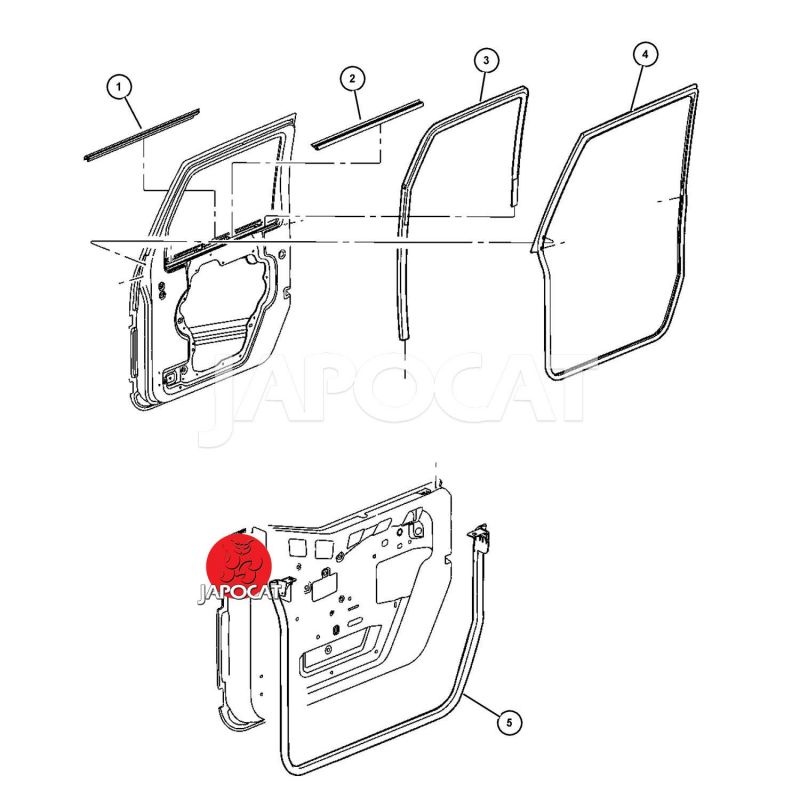 1
2
3
4
JAPOCAT
JAPOCAT
5