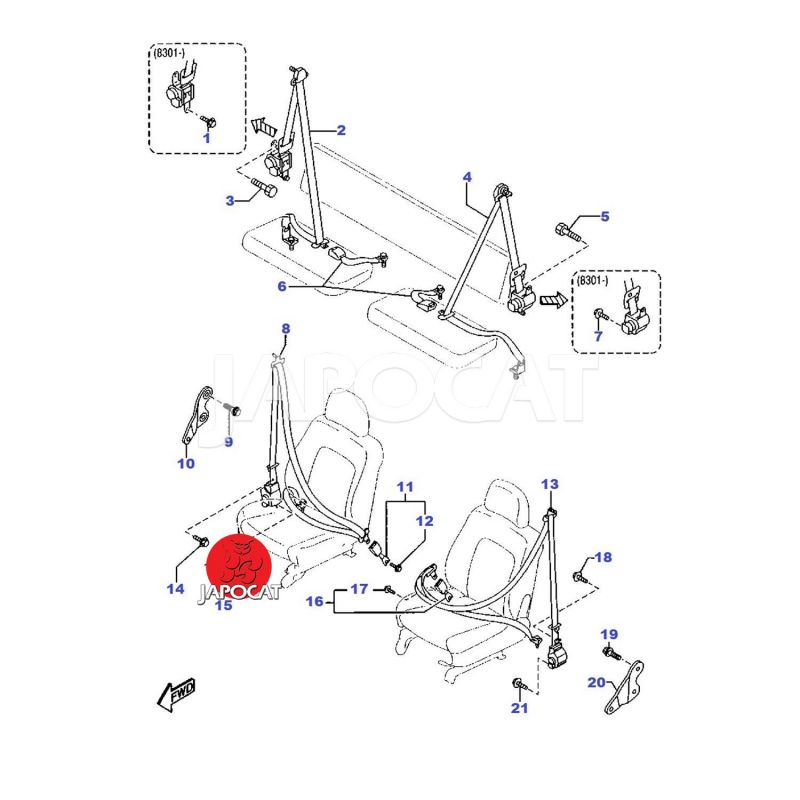 (8301-)
1
2
3
4
5
6
(8301-)
7
8
JAPOCAT
9
10
11
12
13
14
JAPOCAT
15
16
17
18
19
20
21
FWD