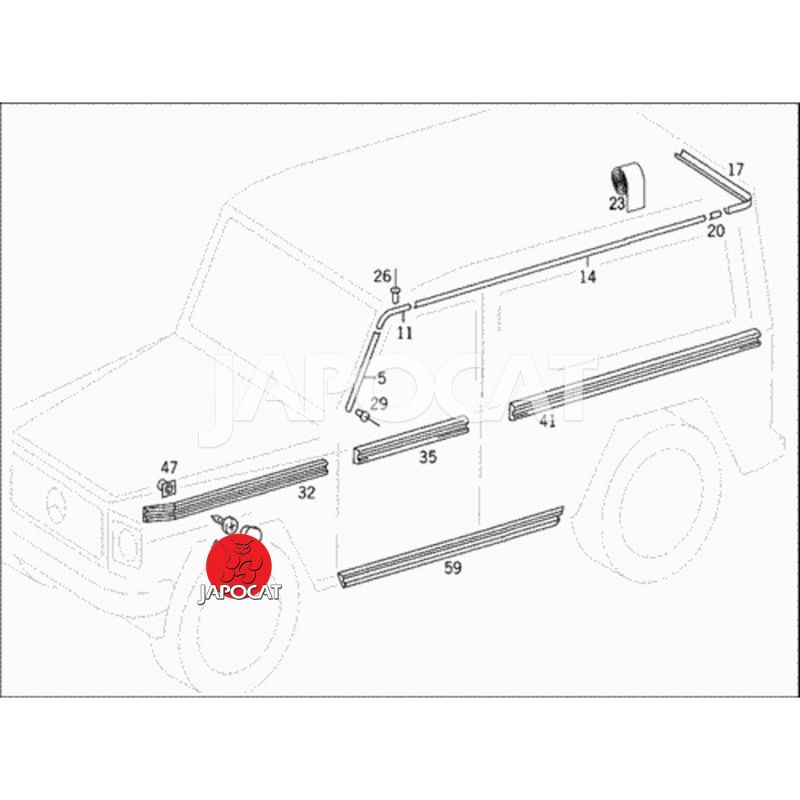 17
23
20
14
26
11
5
29
JAPOCAT
41
35
47
32
59
JAPOCAT