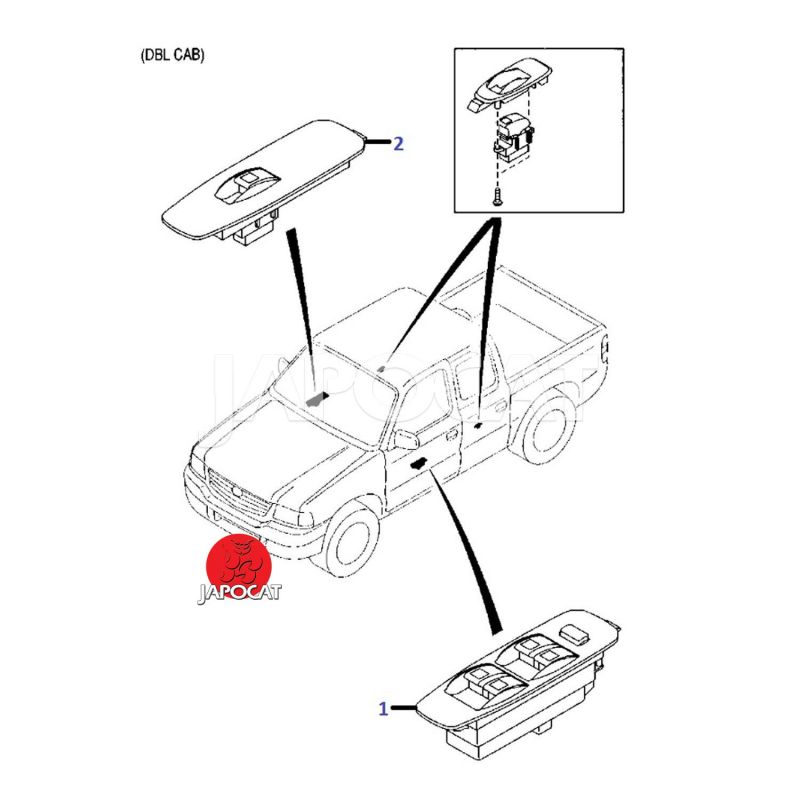 (DBL CAB)

2

JAPOCAT

JAPOCAT

1