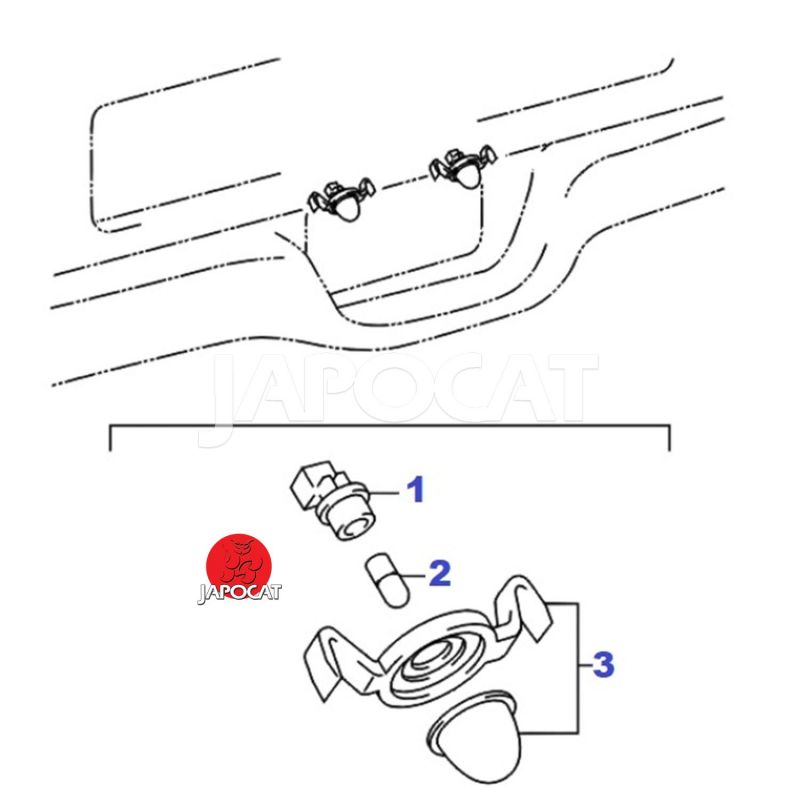 JAPOCAT

1

2

JAPOCAT

3