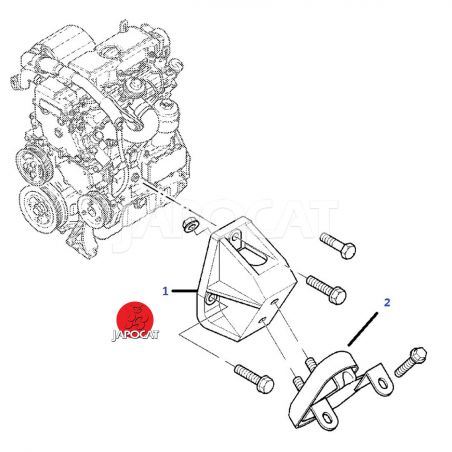 JAPOCAT

1

2

JAPOCAT