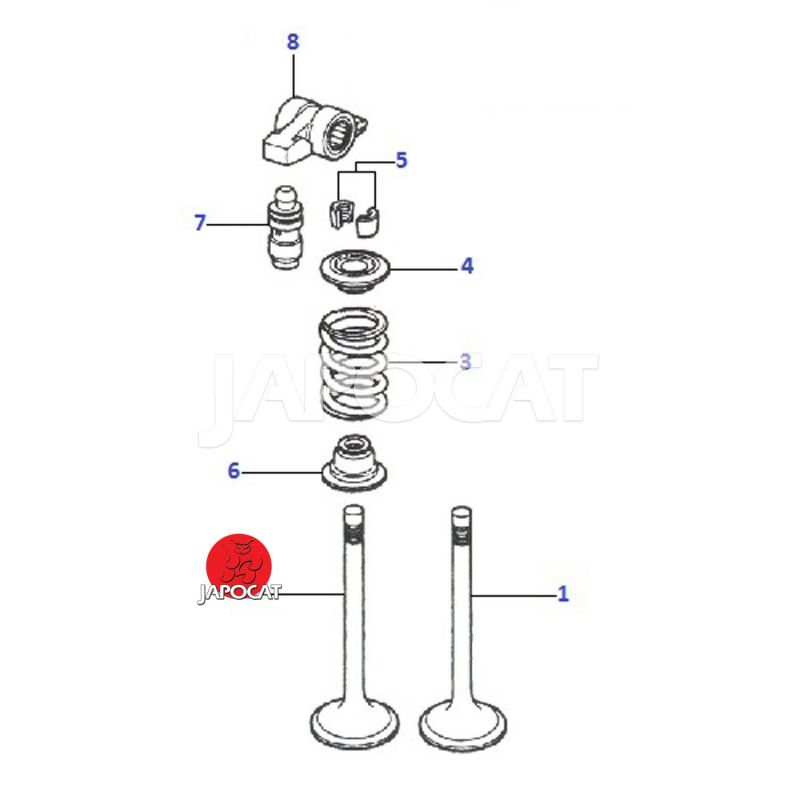 8
5
7
4
3
JAPOCAT
6
JAPOCAT
1