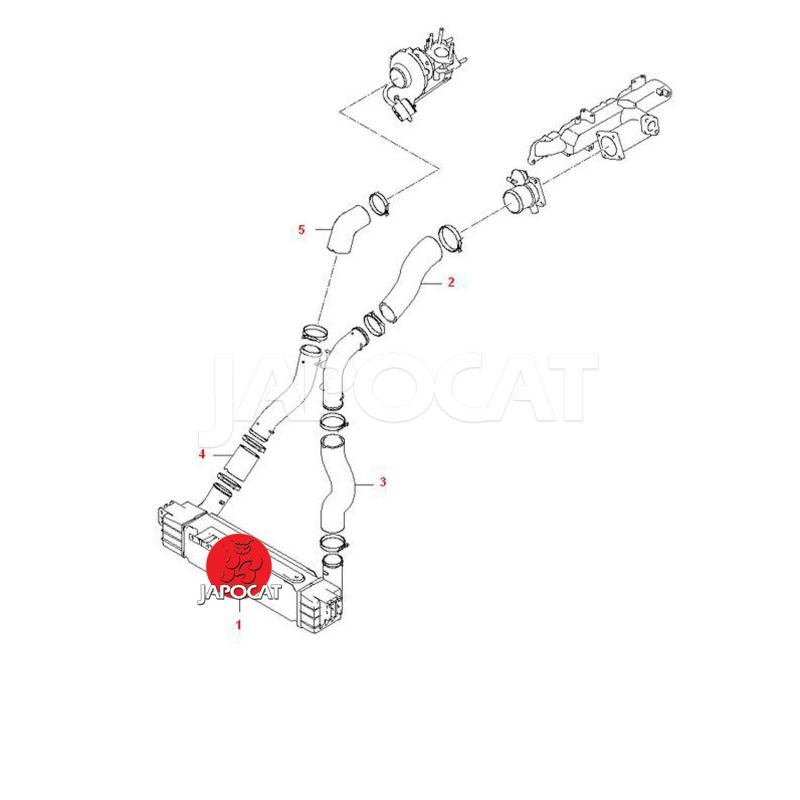 5

2

JAPOCAT

4

3

JAPOCAT

1