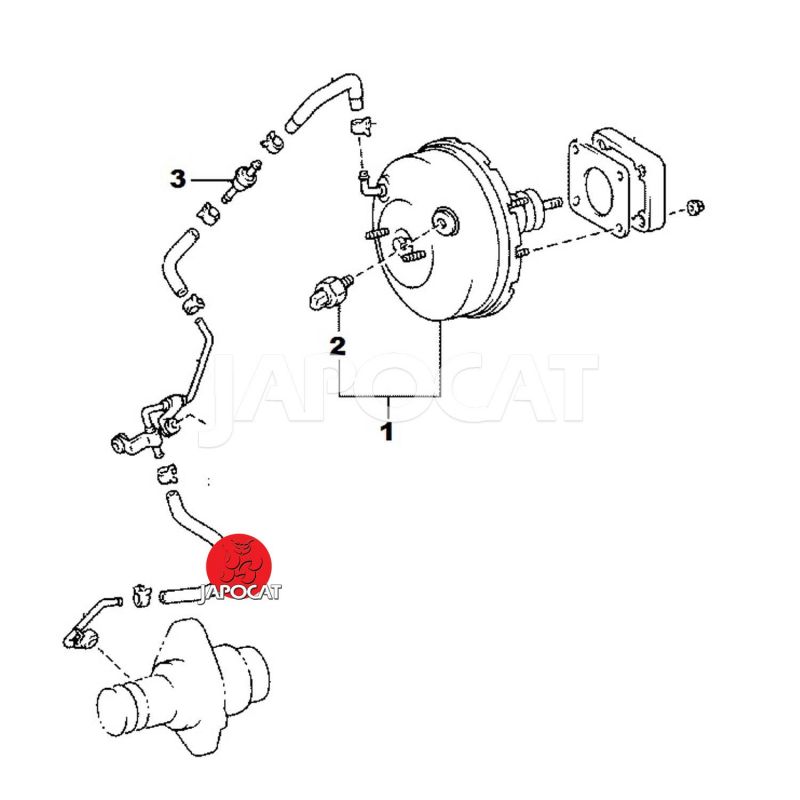 3

2

JAPOCAT

1

JAPOCAT