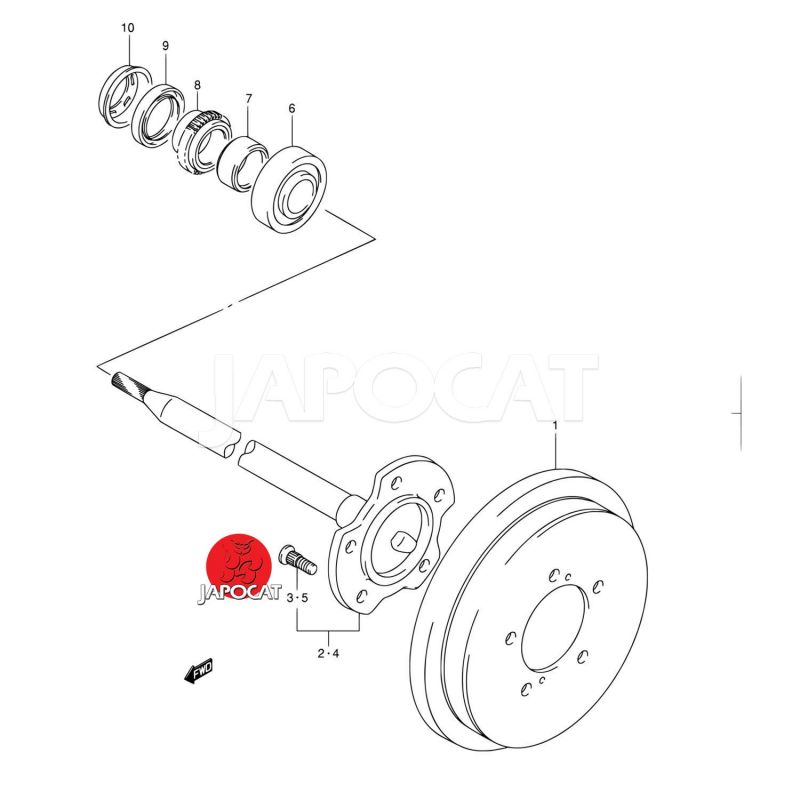 10
9
8
7
6
JAPOCAT
1
JAPOCAT
3 · 5
2 · 4
FWD