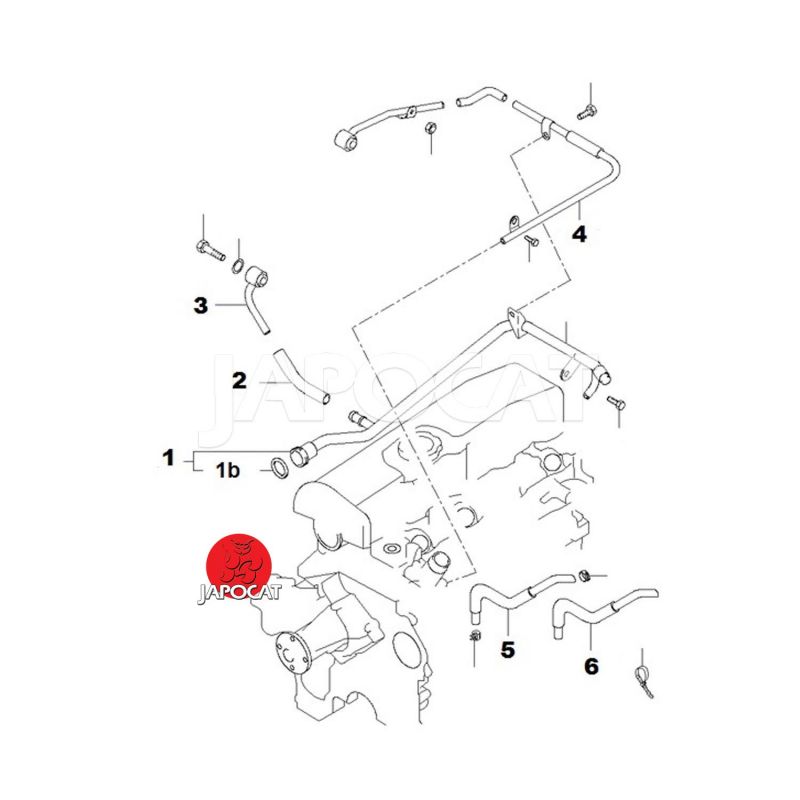 4

3

2

JAPOCAT

1

1b

JAPOCAT

5

6