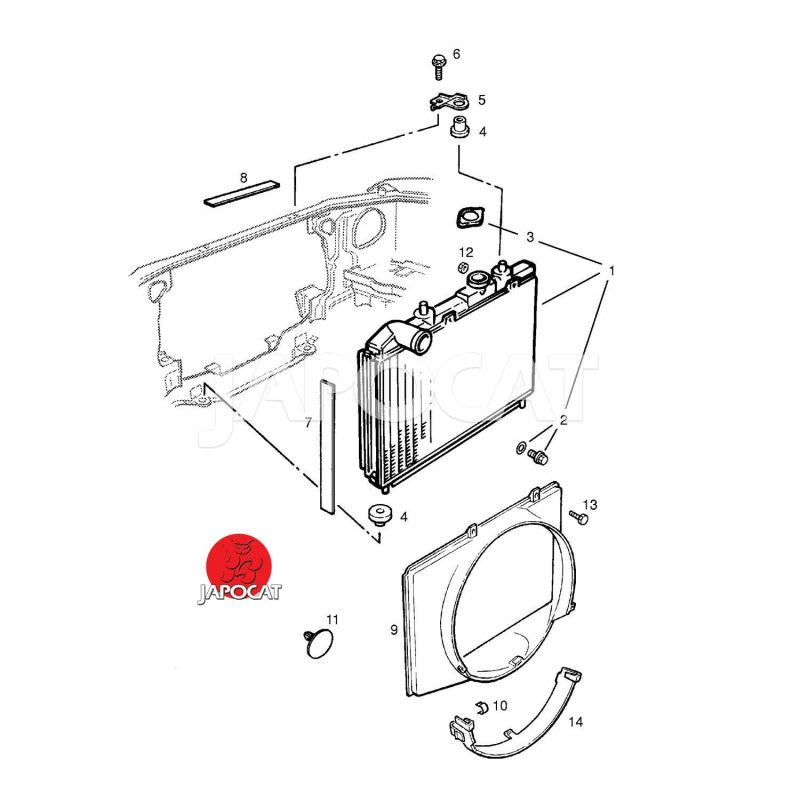 6
5
4
8
3
12
1
JAPOCAT
7
2
4
13
JAPOCAT
11
9
10
14