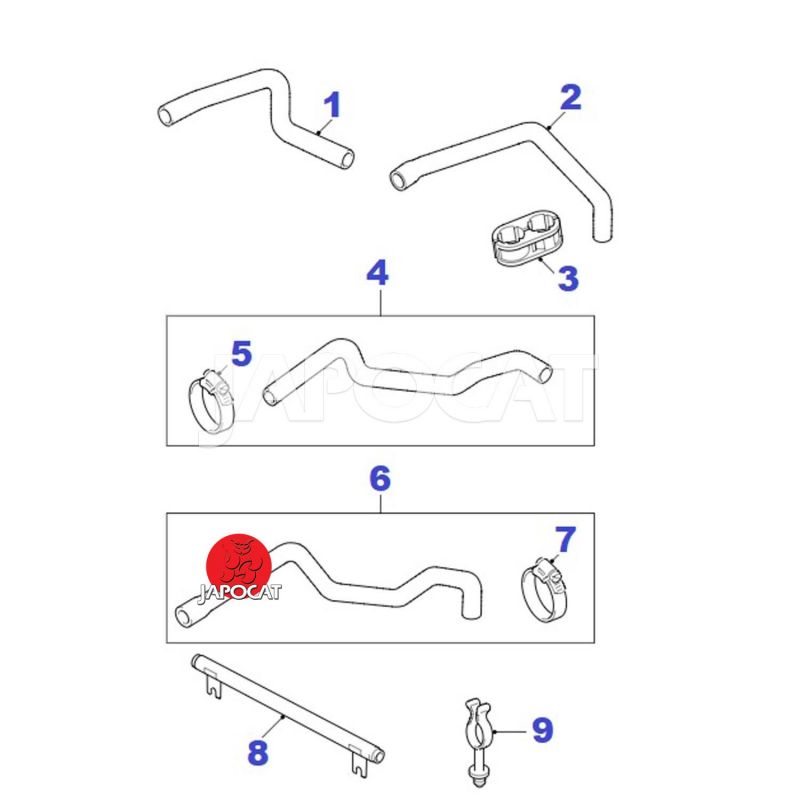 1
2
3
4
5
JAPOCAT
6
7
JAPOCAT
8
9