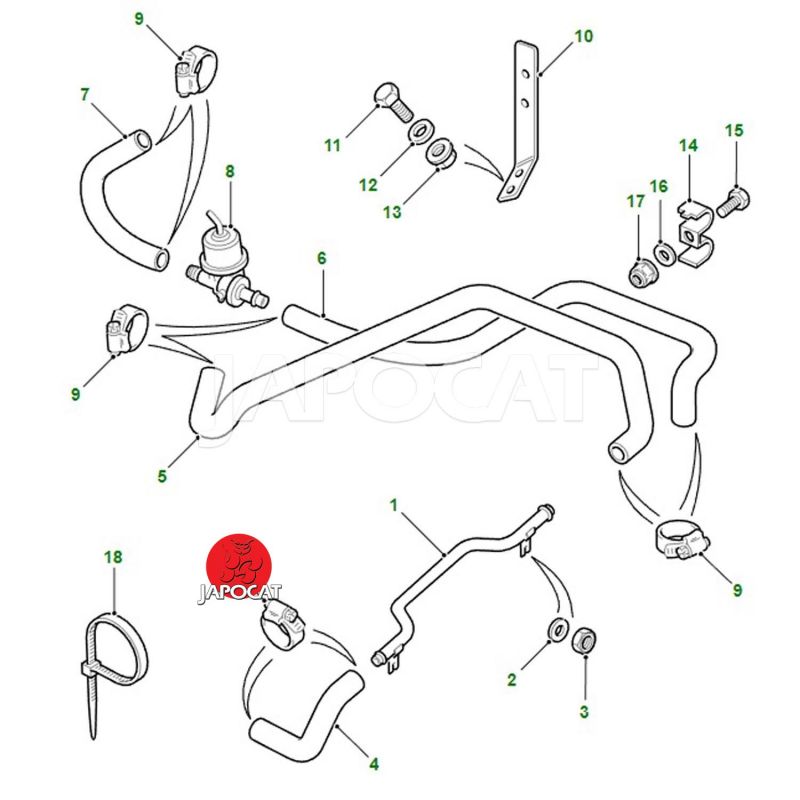 9
10
7
11
12
13
8
14
15
17
16
6
9
JAPOCAT
5
1
18
JAPOCAT
9
2
3
4