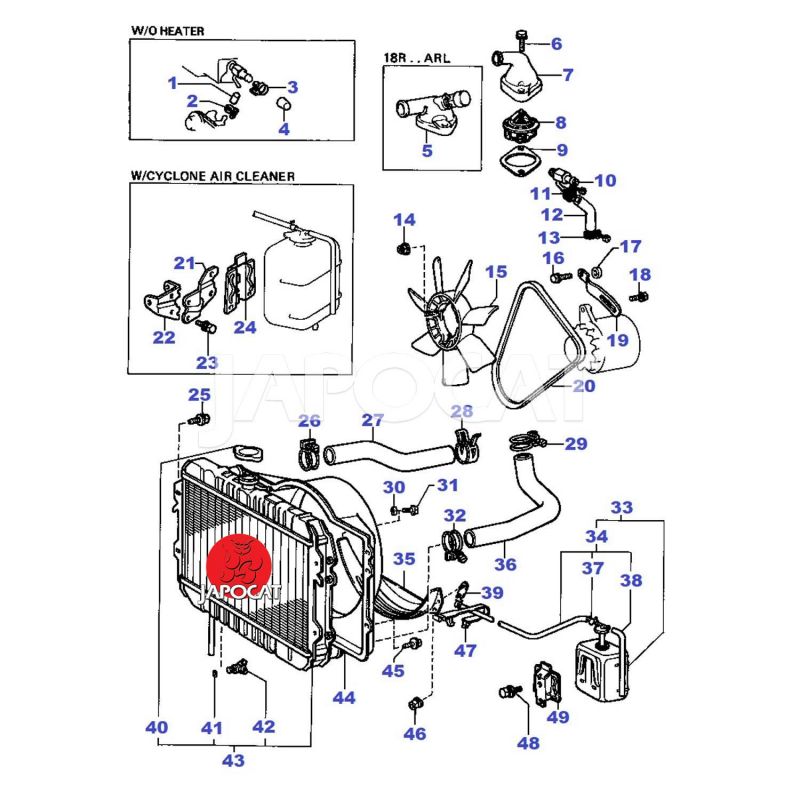 W/O HEATER

1
2
3
4

18R . . ARL

5

6
7
8
9
10
11
12
13

W/CYCLONE AIR CLEANER

21
22
23
24

14
15
16
17
18
19
20

JAPOCAT

25
26
27
28
29
30
31
32
33
34
35
36
37
38
39

JAPOCAT

40
41
42
43
44
45
46
47
48
49