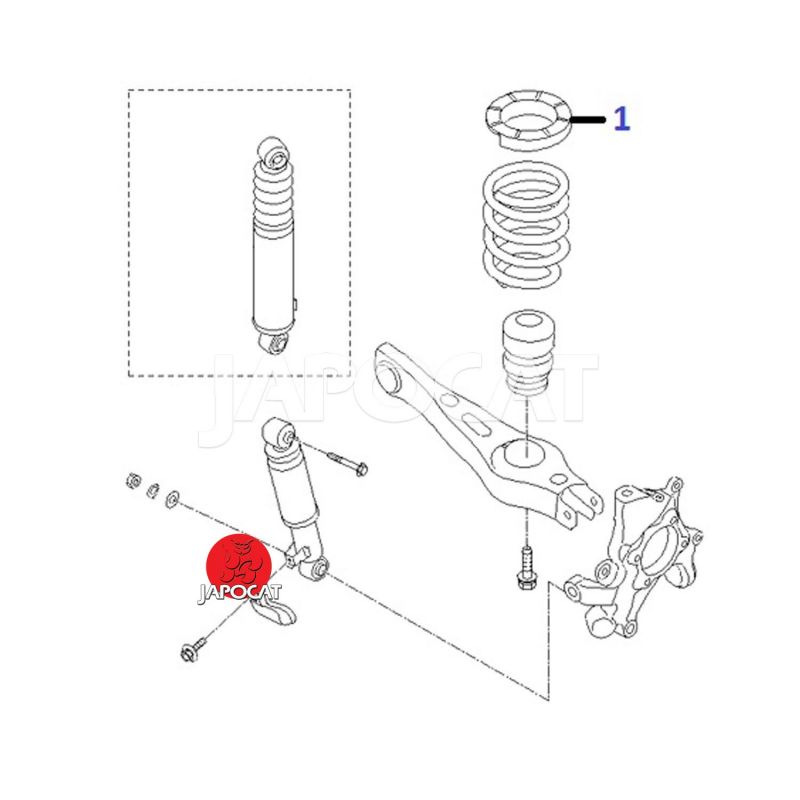 1

JAPOCAT

JAPOCAT