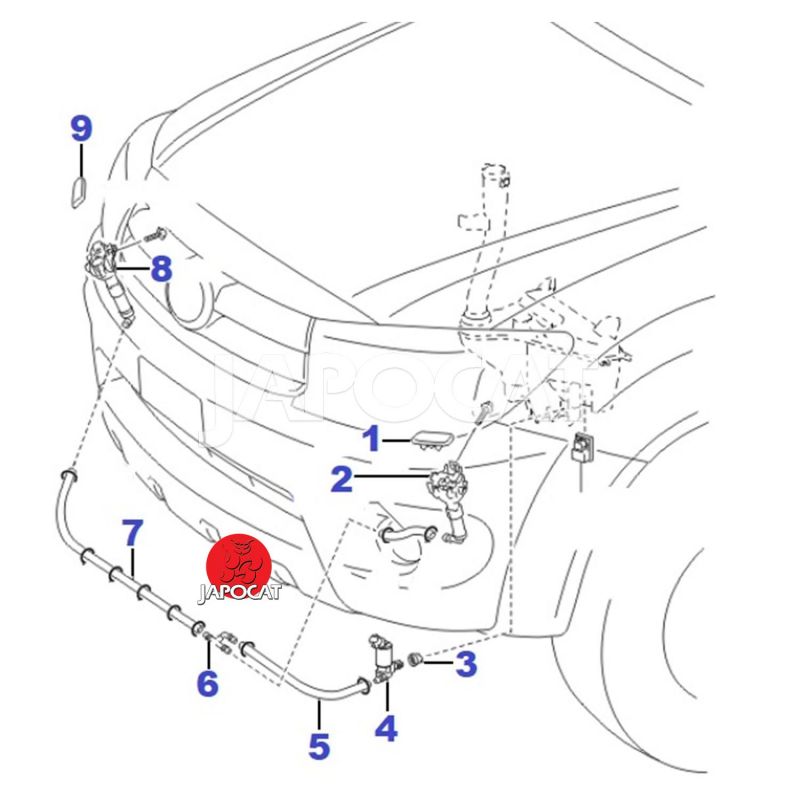 9
8
JAPOCAT
1
2
7
JAPOCAT
6
3
4
5