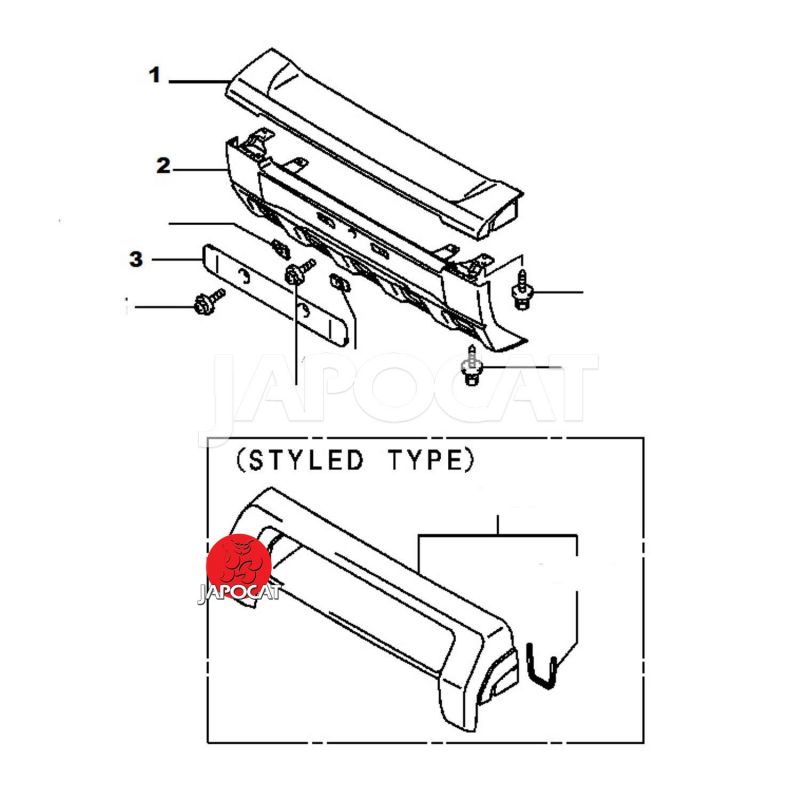 1
2
3
JAPOCAT
(STYLED TYPE)
JAPOCAT