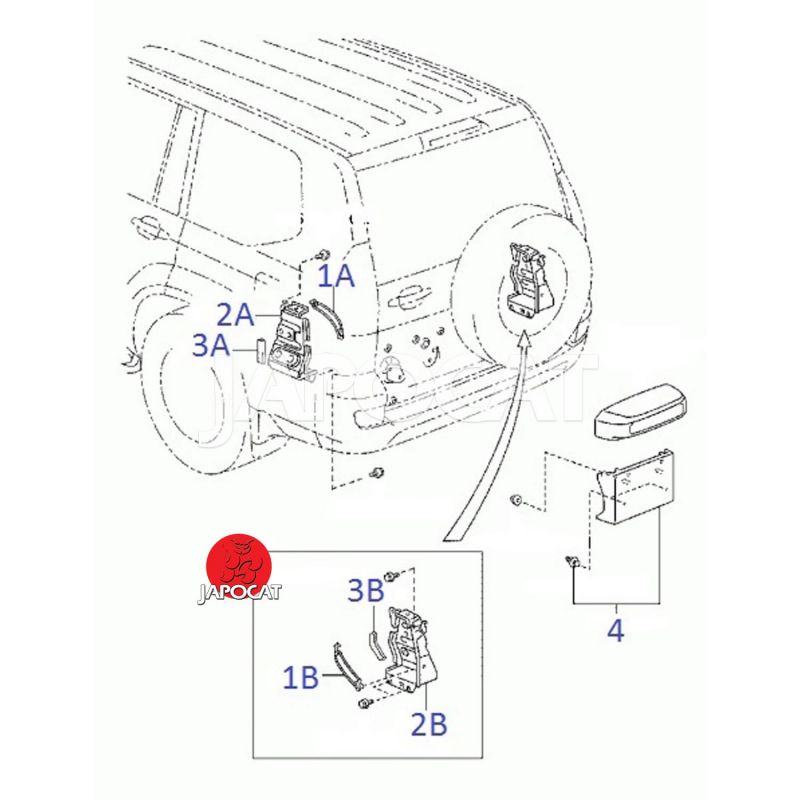 1A
2A
3A
JAPOCAT
JAPOCAT
3B
1B
2B
4