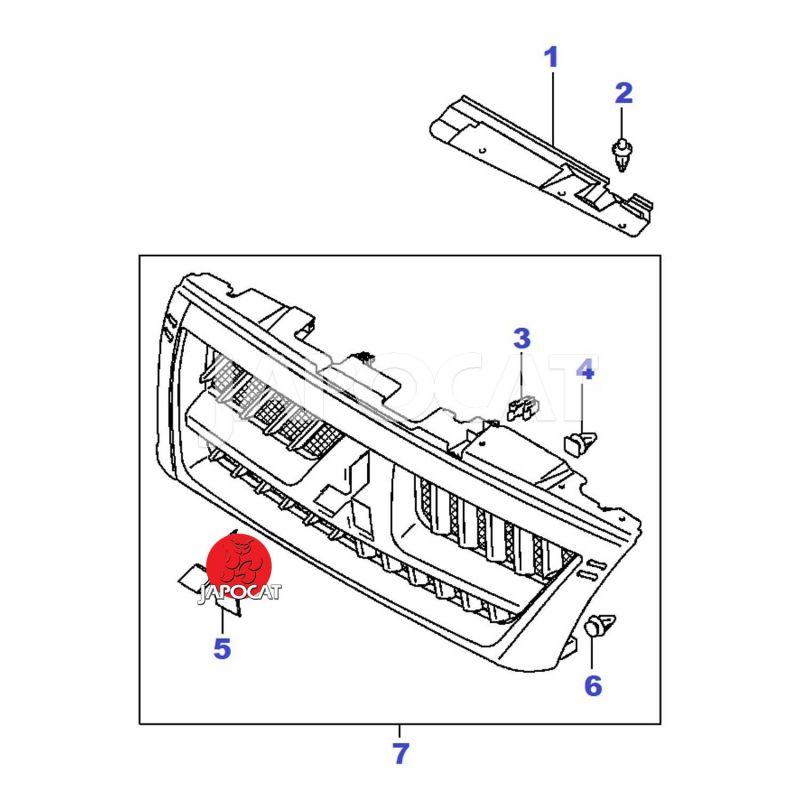 1
2
3
4
JAPOCAT
JAPOCAT
5
6
7