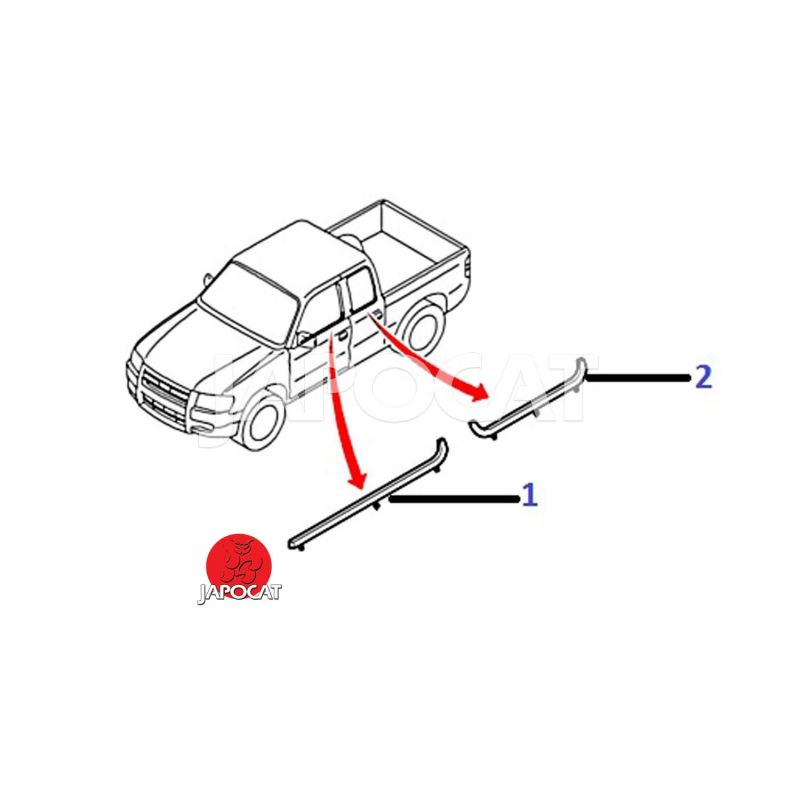 JAPOCAT
2
1
JAPOCAT